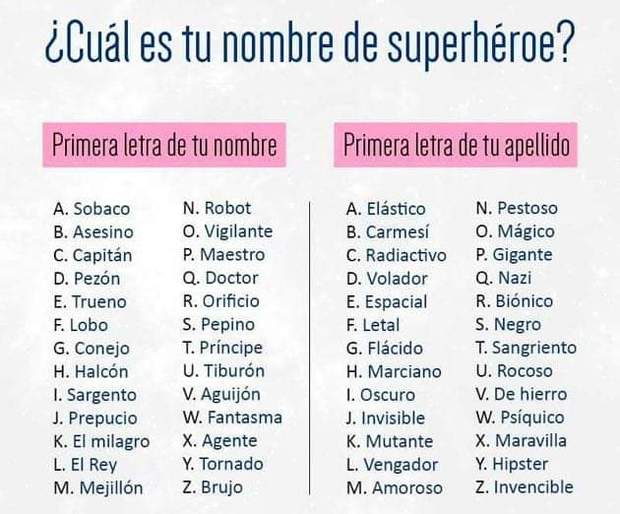 ¿Cuál es tu nombre de superhéroe?

Primera letra de tu nombre

A. Sobaco
B. Asesino
C. Capitán
D. Pezón
E. Trueno
F. Lobo
G. Conejo
H. Halcón
I. Sargento
J. Prepucio
K. El milagro
L. El Rey
M. Mejillón

N. Robot
O. Vigilante
P. Maestro
Q. Doctor
R. Orificio
S. Pepino
T. Príncipe
U. Tiburón
V. Aguijón
W. Fantasma
X. Agente
Y. Tornado
Z. Brujo

Primera letra de tu apellido

A. Elástico
B. Carmesí
C. Radiactivo
D. Volador
E. Espacial
F. Letal
G. Flácido
H. Marciano
I. Oscuro
J. Invisible
K. Mutante
L. Vengador
M. Amoroso

N. Pestoso
O. Mágico
P. Gigante
Q. Nazi
R. Biónico
S. Negro
T. Sangriento
U. Rocoso
V. De hierro
W. Psíquico
X. Maravilla
Y. Hipster
Z. Invencible